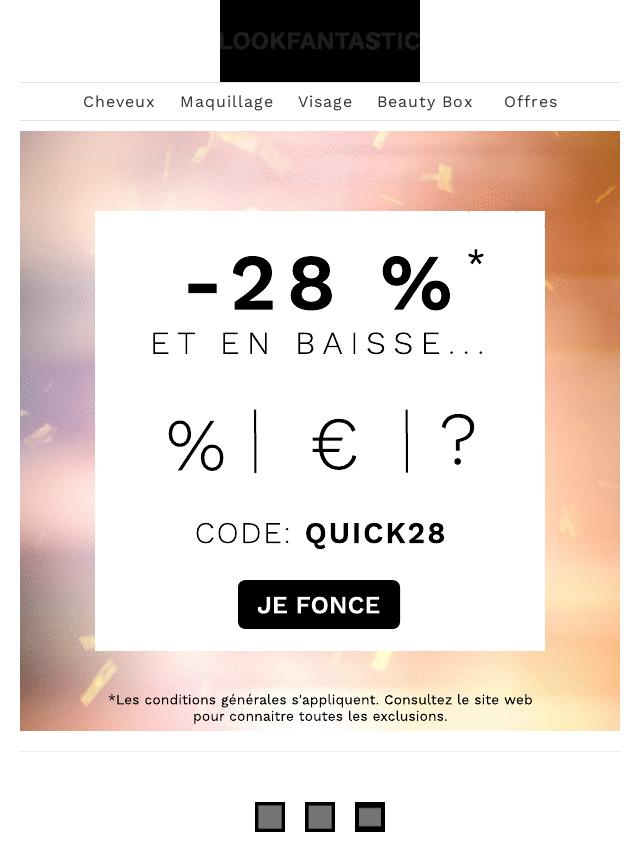 LOOKFANTASTIC

Cheveux Maquillage Visage Beauty Box Offres

-28 %*

ET EN BAISSE...

% | € | ?

CODE: QUICK28

JE FONCE

*Les conditions générales s'appliquent. Consultez le site web pour connaitre toutes les exclusions.