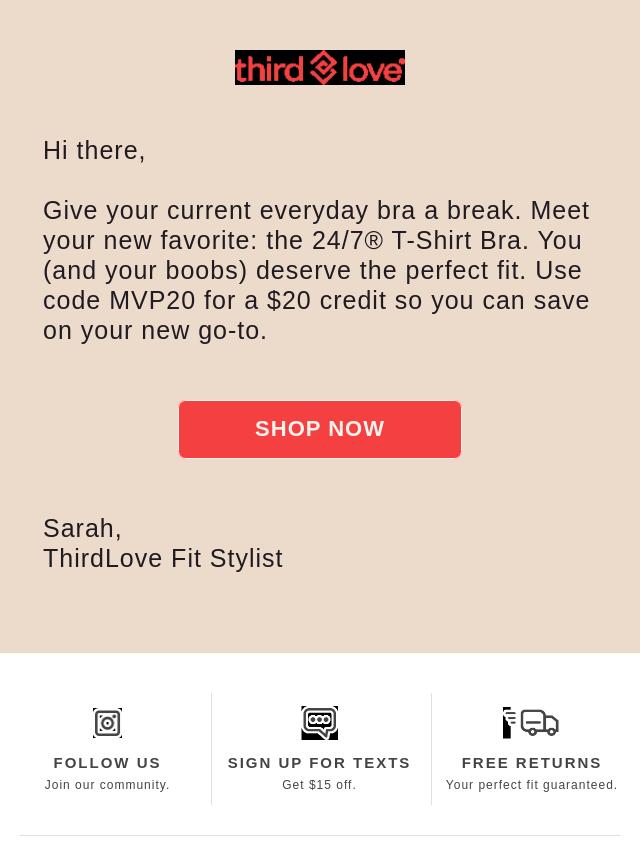 third love

Hi there,

Give your current everyday bra a break. Meet your new favorite: the 24/7® T-Shirt Bra. You (and your boobs) deserve the perfect fit. Use code MVP20 for a $20 credit so you can save on your new go-to.

SHOP NOW

Sarah,
ThirdLove Fit Stylist

FOLLOW US
Join our community.

SIGN UP FOR TEXTS
Get $15 off.

FREE RETURNS
Your perfect fit guaranteed.