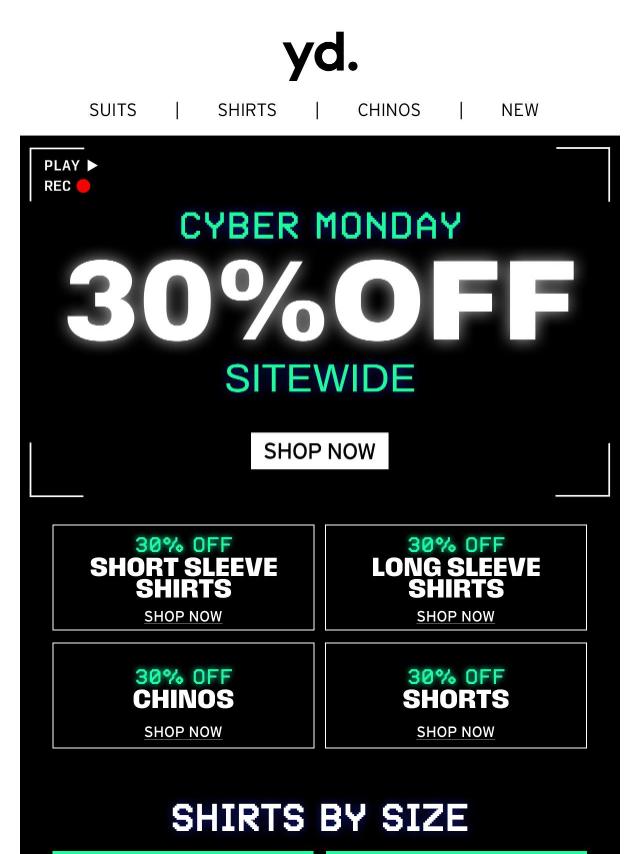 yd.

SUITS | SHIRTS | CHINOS | NEW

PLAY ▶
REC

CYBER MONDAY

30%OFF

SITEWIDE

SHOP NOW

30% OFF
SHORT SLEEVE SHIRTS
SHOP NOW

30% OFF
LONG SLEEVE SHIRTS
SHOP NOW

30% OFF
CHINOS
SHOP NOW

30% OFF
SHORTS
SHOP NOW

SHIRTS BY SIZE