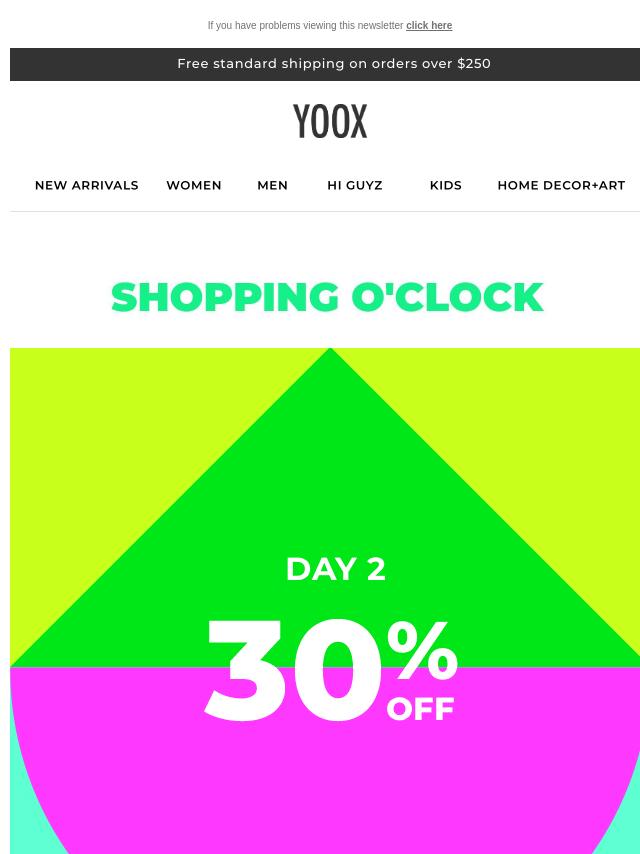 If you have problems viewing this newsletter click here

Free standard shipping on orders over $250

YOOX

NEW ARRIVALS
WOMEN
MEN
HI GUYZ
KIDS
HOME DECOR+ART

SHOPPING O'CLOCK

DAY 2

30%
OFF