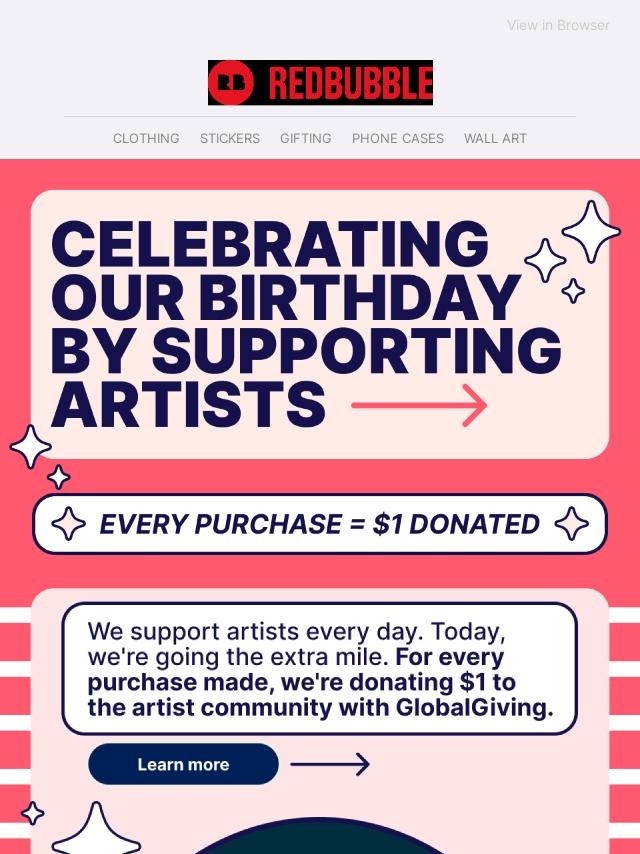 View in Browser

REDBUBBLE

CLOTHING STICKERS GIFTING PHONE CASES WALL ART

CELEBRATING OUR BIRTHDAY BY SUPPORTING ARTISTS

EVERY PURCHASE = $1 DONATED

We support artists every day. Today, we're going the extra mile. For every purchase made, we're donating $1 to the artist community with GlobalGiving.

Learn more